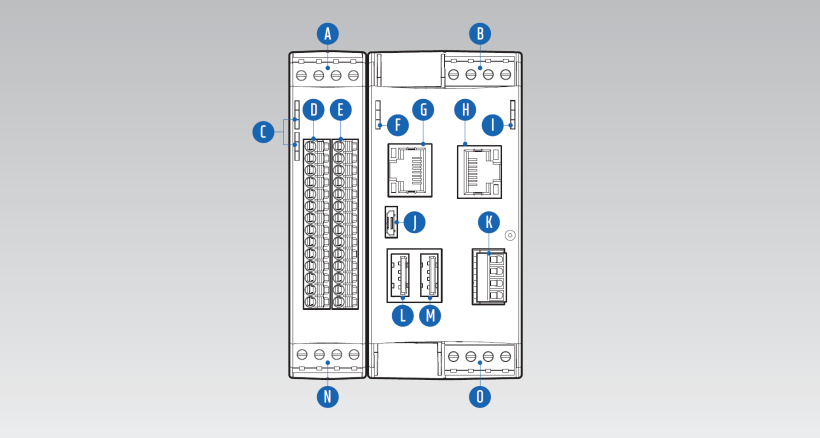 A
B
C
D
E
F
G
H
I
J
K
L
M
N
O