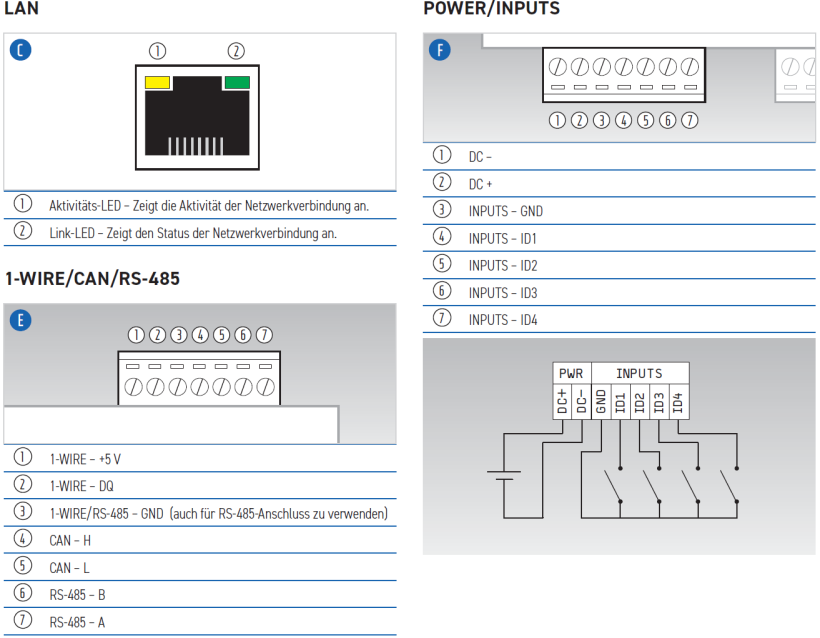 LAN

C

① ②

| | |
|---|---|
| ① | Aktivitäts-LED – Zeigt die Aktivität der Netzwerkverbindung an. |
| ② | Link-LED – Zeigt den Status der Netzwerkverbindung an. |

1-WIRE/CAN/RS-485

E

① ② ③ ④ ⑤ ⑥ ⑦

| | |
|---|---|
| ① | 1-WIRE – +5 V |
| ② | 1-WIRE – DQ |
| ③ | 1-WIRE/RS-485 – GND (auch für RS-485-Anschluss zu verwenden) |
| ④ | CAN – H |
| ⑤ | CAN – L |
| ⑥ | RS-485 – B |
| ⑦ | RS-485 – A |

POWER/INPUTS

F

① ② ③ ④ ⑤ ⑥ ⑦

| | |
|---|---|
| ① | DC – |
| ② | DC + |
| ③ | INPUTS – GND |
| ④ | INPUTS – ID1 |
| ⑤ | INPUTS – ID2 |
| ⑥ | INPUTS – ID3 |
| ⑦ | INPUTS – ID4 |

PWR INPUTS
DC+ DC– GND ID1 ID2 ID3 ID4