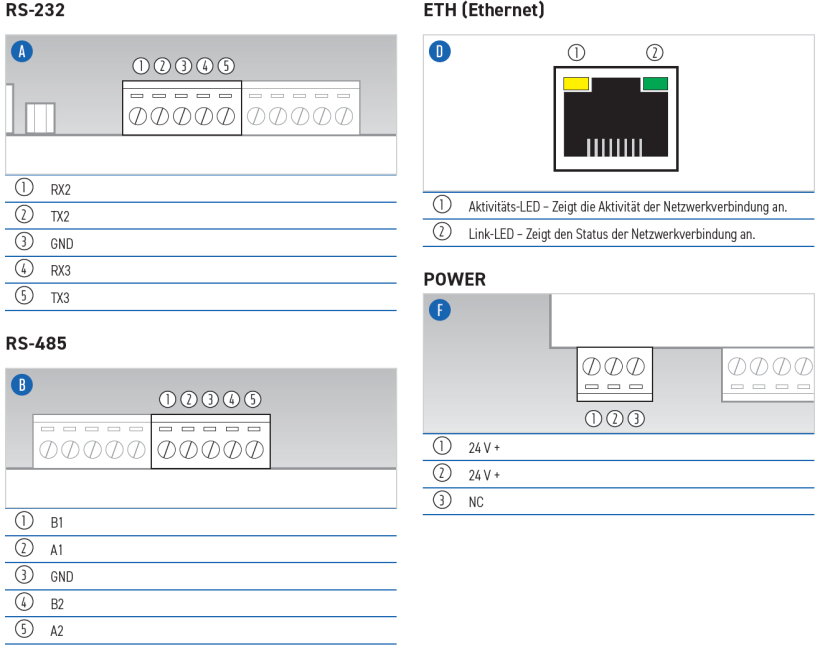 RS-232

A

① ② ③ ④ ⑤

| | |
|---|---|
| ① | RX2 |
| ② | TX2 |
| ③ | GND |
| ④ | RX3 |
| ⑤ | TX3 |

RS-485

B

① ② ③ ④ ⑤

| | |
|---|---|
| ① | B1 |
| ② | A1 |
| ③ | GND |
| ④ | B2 |
| ⑤ | A2 |

ETH (Ethernet)

D

① ②

| | |
|---|---|
| ① | Aktivitäts-LED – Zeigt die Aktivität der Netzwerkverbindung an. |
| ② | Link-LED – Zeigt den Status der Netzwerkverbindung an. |

POWER

F

① ② ③

| | |
|---|---|
| ① | 24 V + |
| ② | 24 V + |
| ③ | NC |